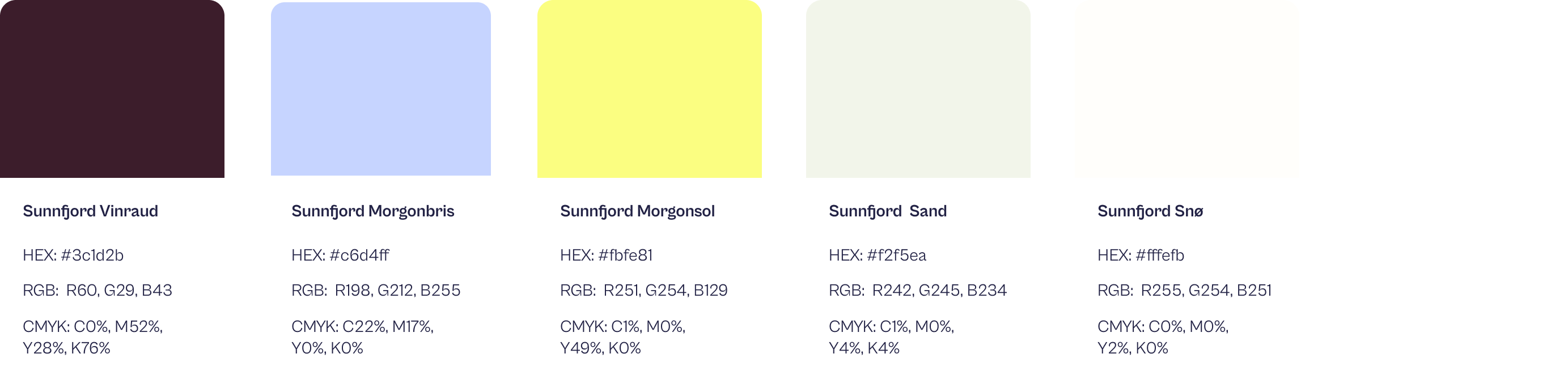 Sunnfjord Vinraud

HEX: #3c1d2b

RGB: R60, G29, B43

CMYK: C0%, M52%, Y28%, K76%

Sunnfjord Morgonbris

HEX: #c6d4ff

RGB: R198, G212, B255

CMYK: C22%, M17%, Y0%, K0%

Sunnfjord Morgonsol

HEX: #fbfe81

RGB: R251, G254, B129

CMYK: C1%, M0%, Y49%, K0%

Sunnfjord Sand

HEX: #f2f5ea

RGB: R242, G245, B234

CMYK: C1%, M0%, Y4%, K4%

Sunnfjord Snø

HEX: #fffefb

RGB: R255, G254, B251

CMYK: C0%, M0%, Y2%, K0%